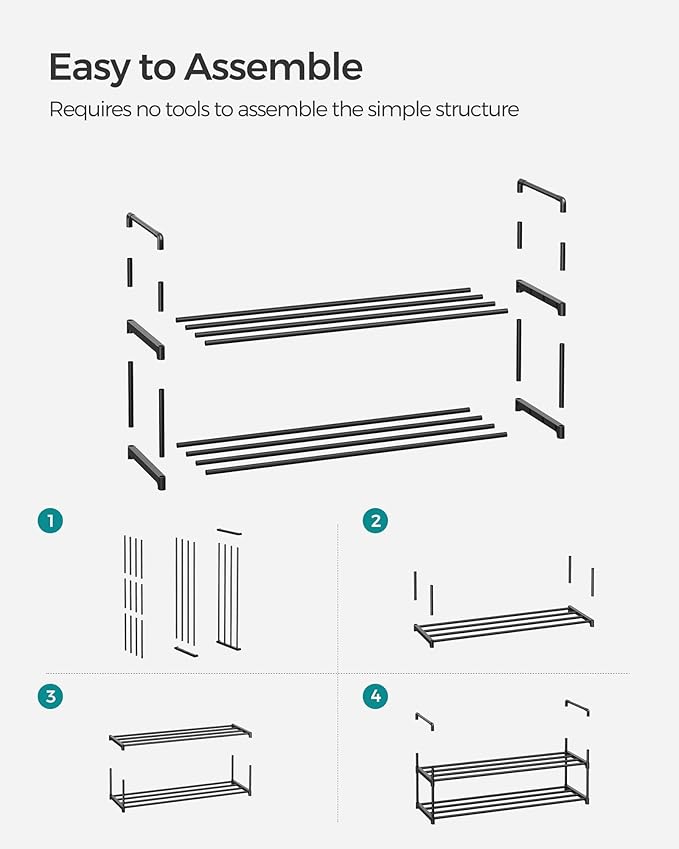 Easy to Assemble

Requires no tools to assemble the simple structure

1

2

3

4