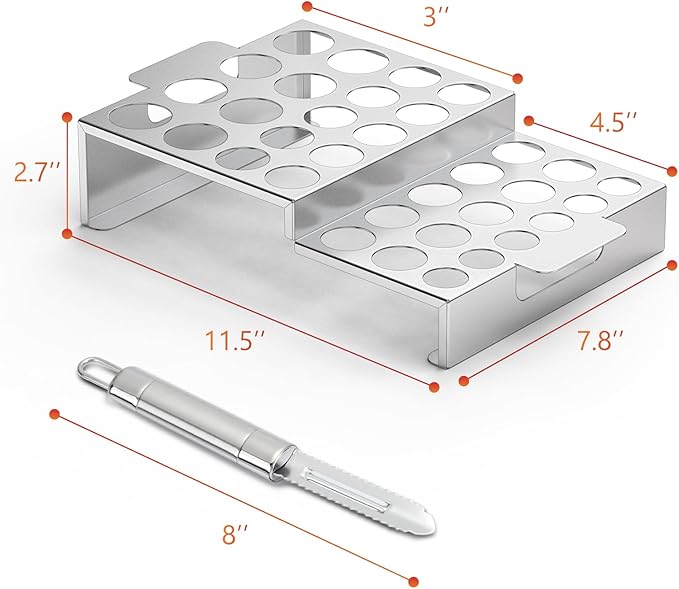 3''

4.5''

2.7''

11.5''

7.8''

8''