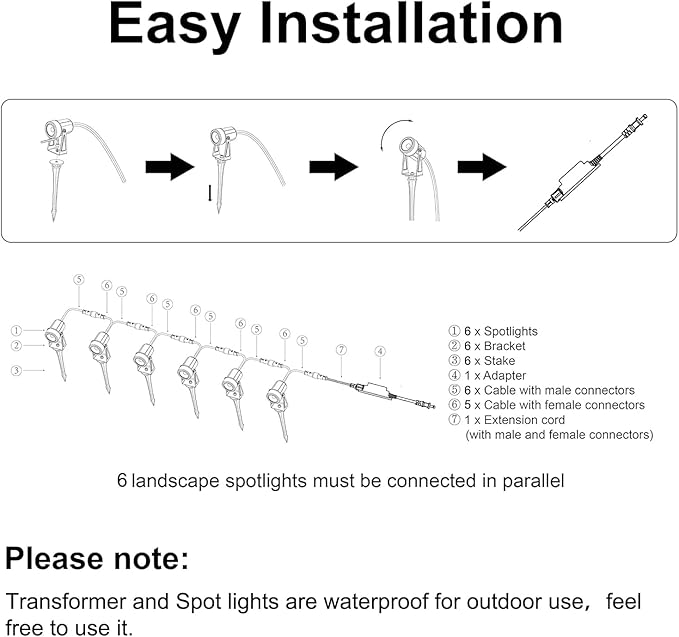 Easy Installation

⑤ ⑥ ⑤ ⑥ ⑤ ⑥ ⑤ ⑥ ⑤ ⑥ ⑤ ⑦ ④

①
②
③

① 6 x Spotlights
② 6 x Bracket
③ 6 x Stake
④ 1 x Adapter
⑤ 6 x Cable with male connectors
⑥ 5 x Cable with female connectors
⑦ 1 x Extension cord (with male and female connectors)

6 landscape spotlights must be connected in parallel

Please note:

Transformer and Spot lights are waterproof for outdoor use， feel free to use it.