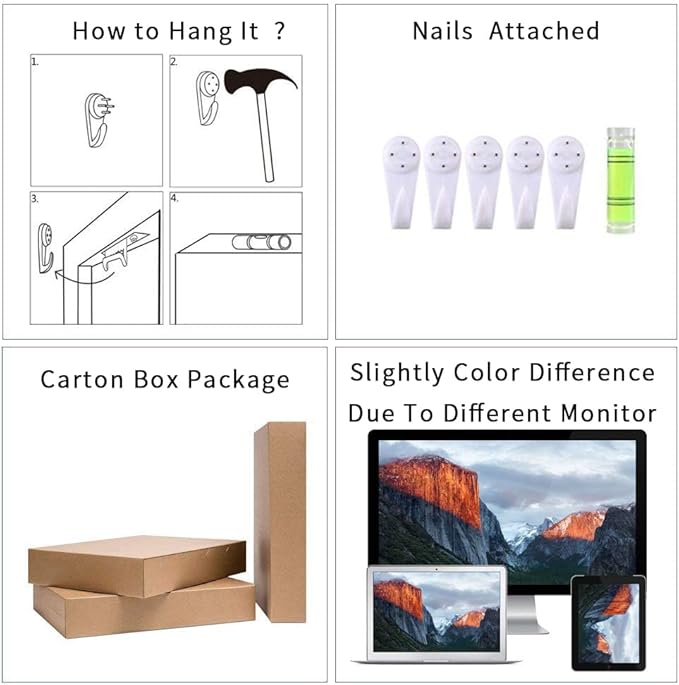 How to Hang It ?

1.

2.

3.

4.

Nails Attached

Carton Box Package

Slightly Color Difference Due To Different Monitor