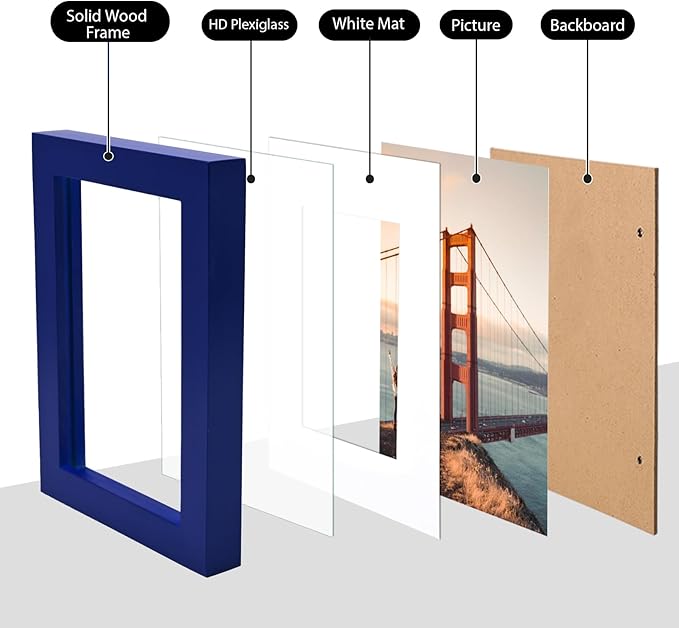 Solid Wood Frame

HD Plexiglass

White Mat

Picture

Backboard