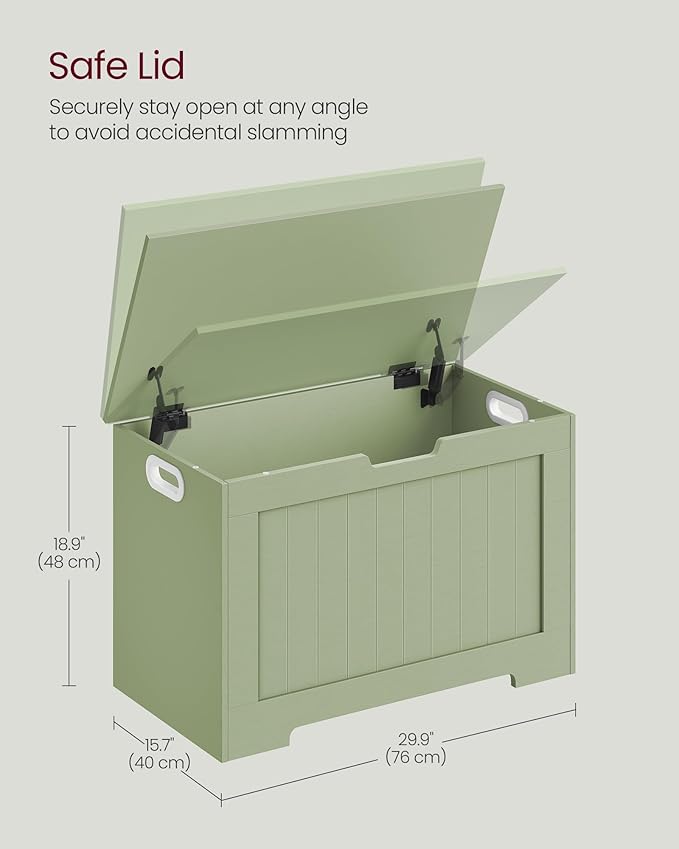 Safe Lid

Securely stay open at any angle to avoid accidental slamming

18.9"
(48 cm)

15.7"
(40 cm)

29.9"
(76 cm)