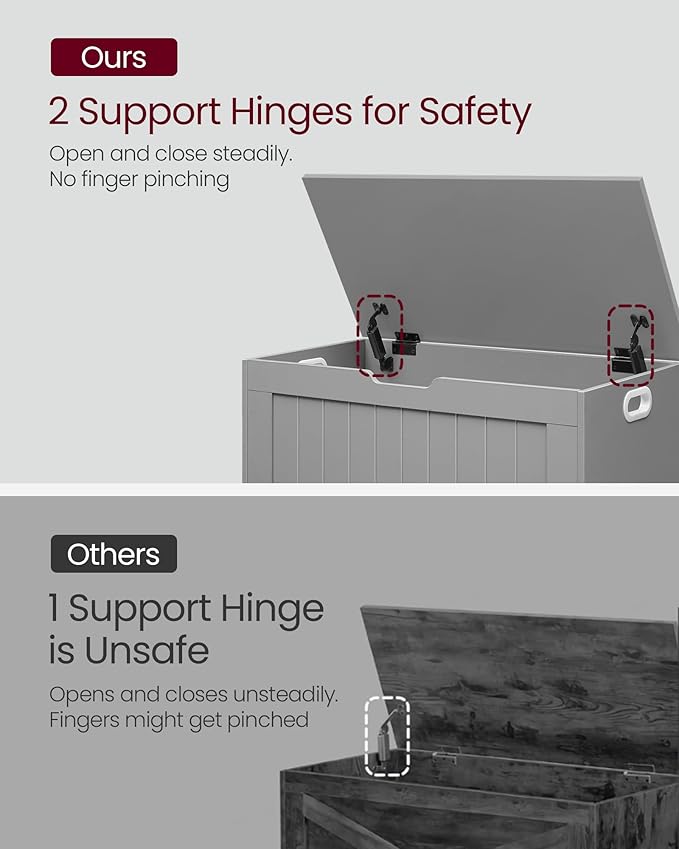 Ours

2 Support Hinges for Safety

Open and close steadily.
No finger pinching

Others

1 Support Hinge is Unsafe

Opens and closes unsteadily.
Fingers might get pinched