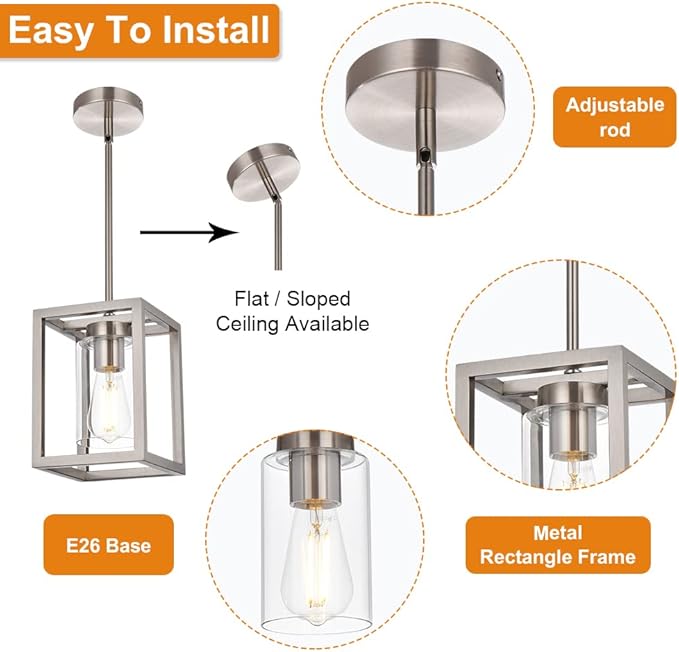 Easy To Install

Adjustable rod

Flat / Sloped Ceiling Available

E26 Base

Metal Rectangle Frame