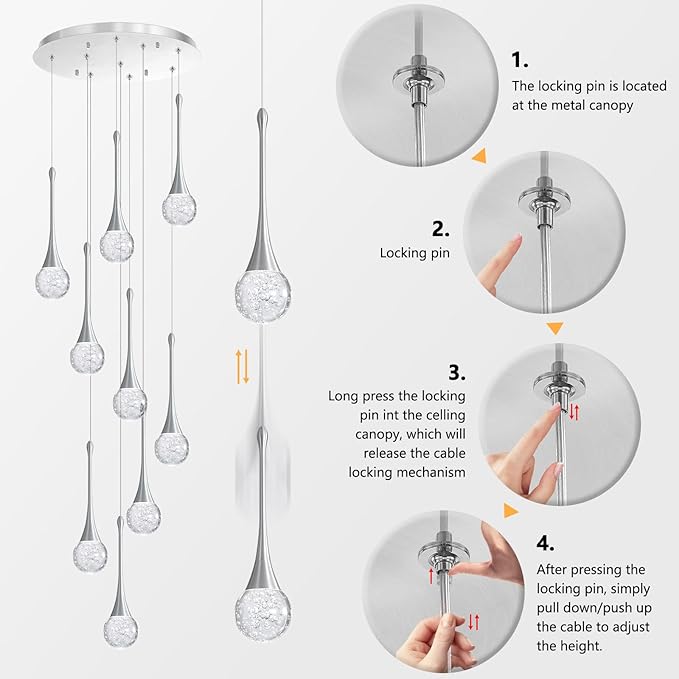 1.
The locking pin is located at the metal canopy

2.
Locking pin

3.
Long press the locking pin int the celling canopy, which will release the cable locking mechanism

4.
After pressing the locking pin, simply pull down/push up the cable to adjust the height.