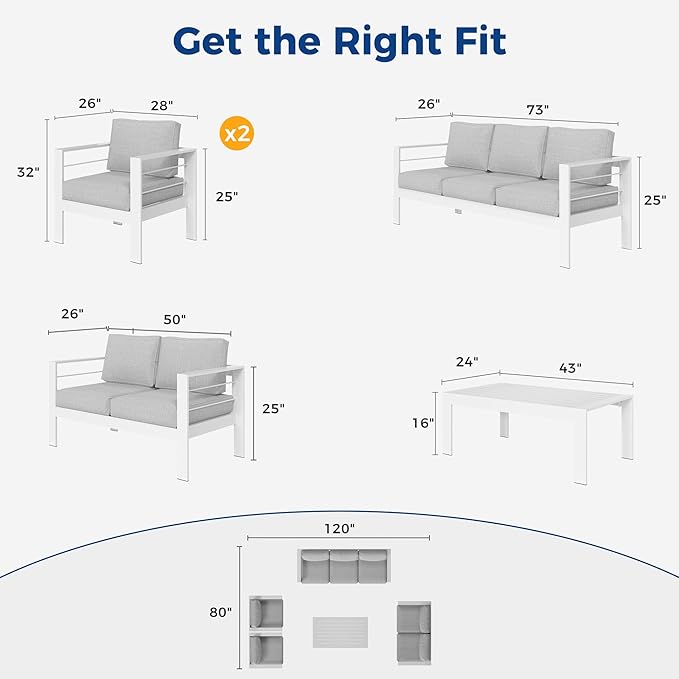 Get the Right Fit

26"
28"
x2
32"
25"

26"
73"
25"

26"
50"
25"

24"
43"
16"

120"
80"