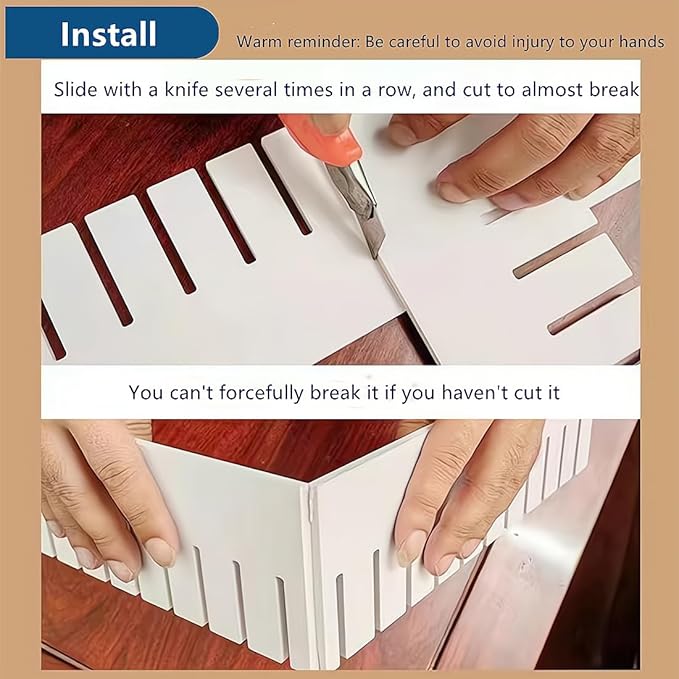 Install

Warm reminder: Be careful to avoid injury to your hands

Slide with a knife several times in a row, and cut to almost break

You can't forcefully break it if you haven't cut it