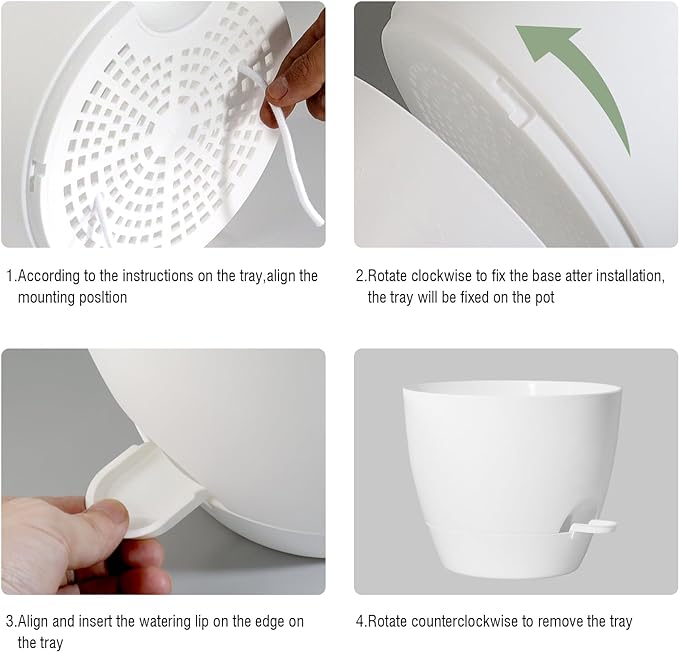 1.According to the instructions on the tray,align the mounting posltion

2.Rotate clockwise to fix the base atter installation, the tray will be fixed on the pot

3.Align and insert the watering lip on the edge on the tray

4.Rotate counterclockwise to remove the tray