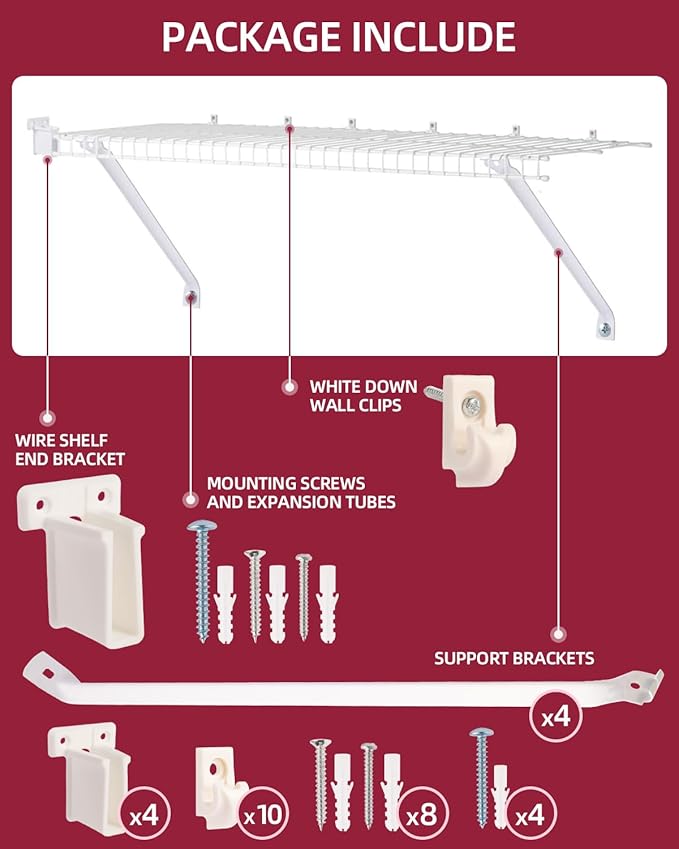 PACKAGE INCLUDE

WHITE DOWN WALL CLIPS

WIRE SHELF END BRACKET

MOUNTING SCREWS AND EXPANSION TUBES

SUPPORT BRACKETS

x4

x4

x10

x8

x4