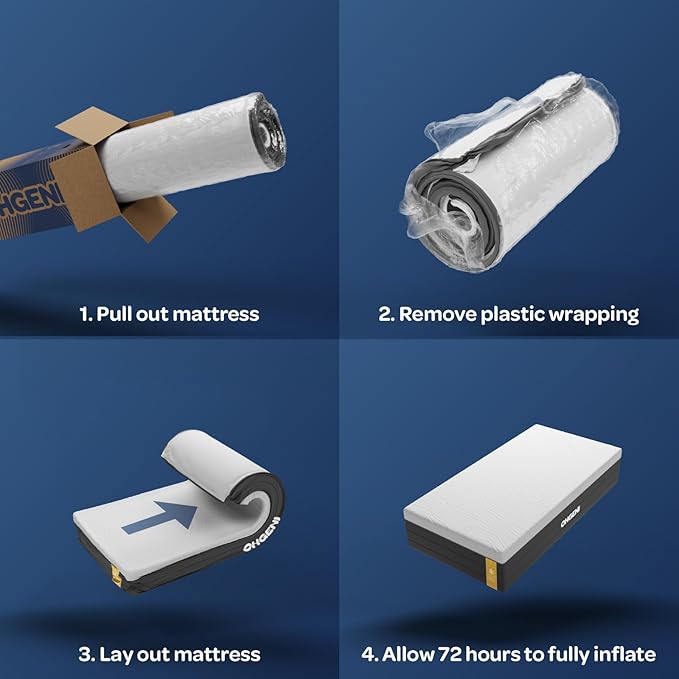 OHGENI

1. Pull out mattress

2. Remove plastic wrapping

OHGENI

3. Lay out mattress

OHGENI

4. Allow 72 hours to fully inflate