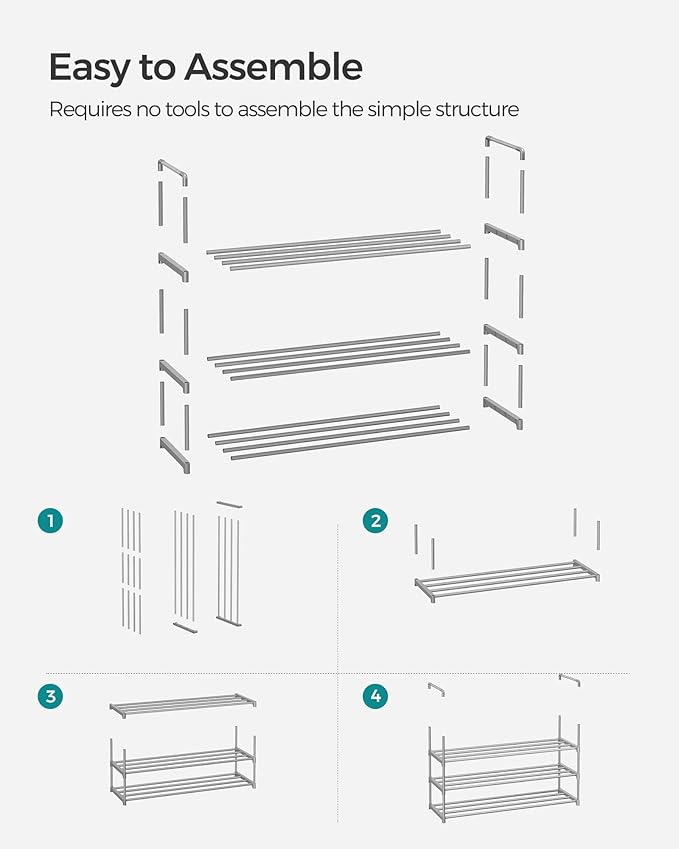 Easy to Assemble

Requires no tools to assemble the simple structure

1

2

3

4