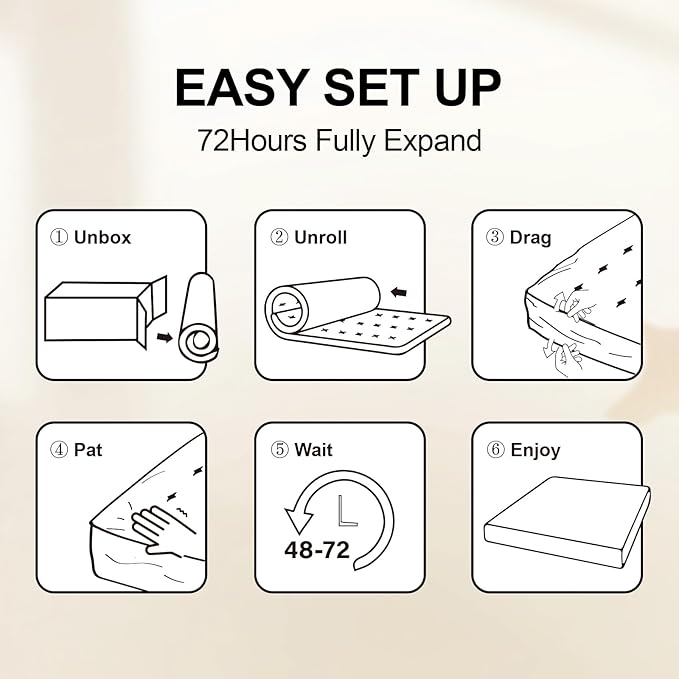 EASY SET UP
72Hours Fully Expand

① Unbox

② Unroll

③ Drag

④ Pat

⑤ Wait

48-72

⑥ Enjoy