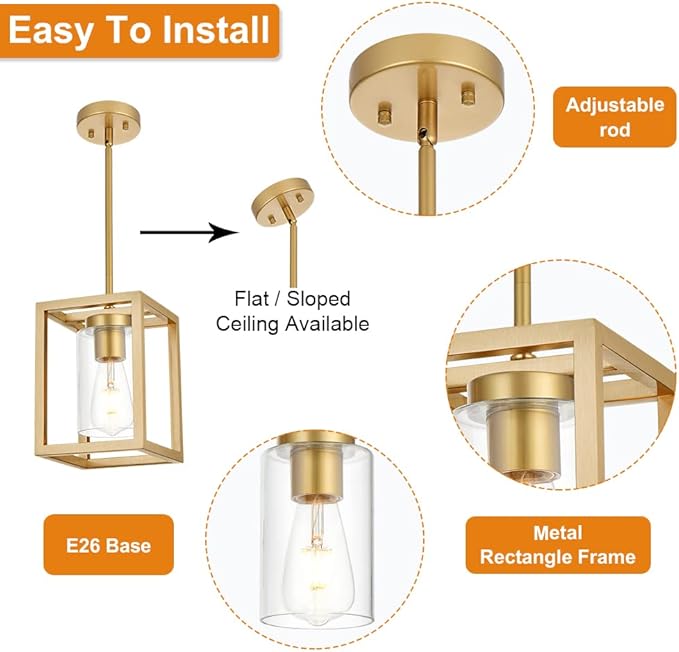 Easy To Install

Adjustable rod

Flat / Sloped Ceiling Available

E26 Base

Metal Rectangle Frame