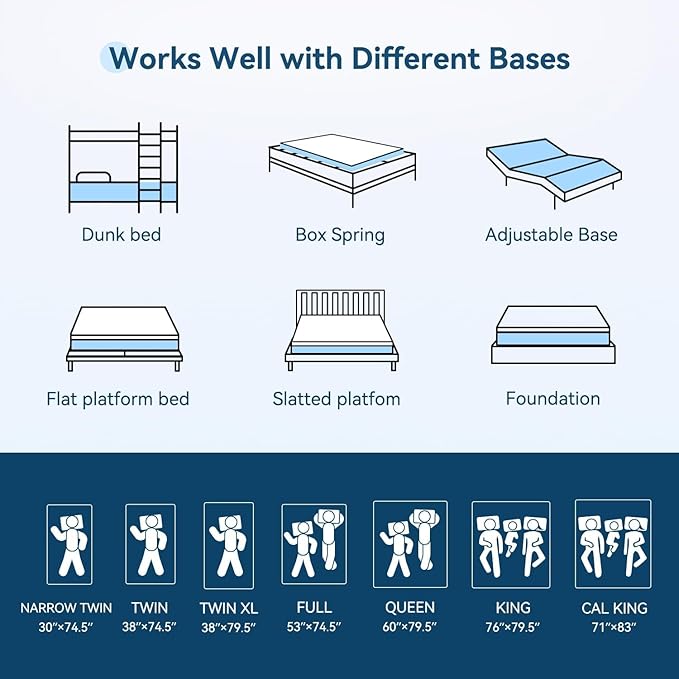 Works Well with Different Bases

Dunk bed

Box Spring

Adjustable Base

Flat platform bed

Slatted platfom

Foundation

NARROW TWIN
30"×74.5"

TWIN
38"×74.5"

TWIN XL
38"×79.5"

FULL
53"×74.5"

QUEEN
60"×79.5"

KING
76"×79.5"

CAL KING
71"×83"