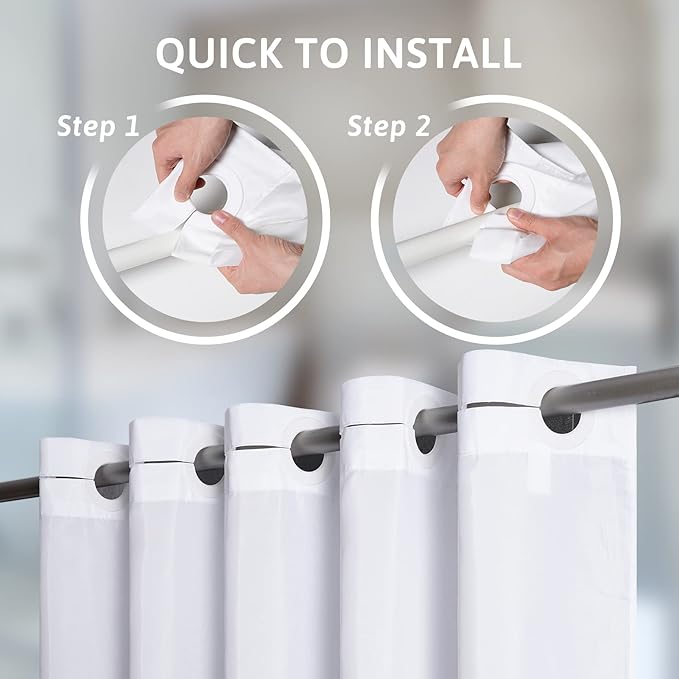 QUICK TO INSTALL

Step 1

Step 2