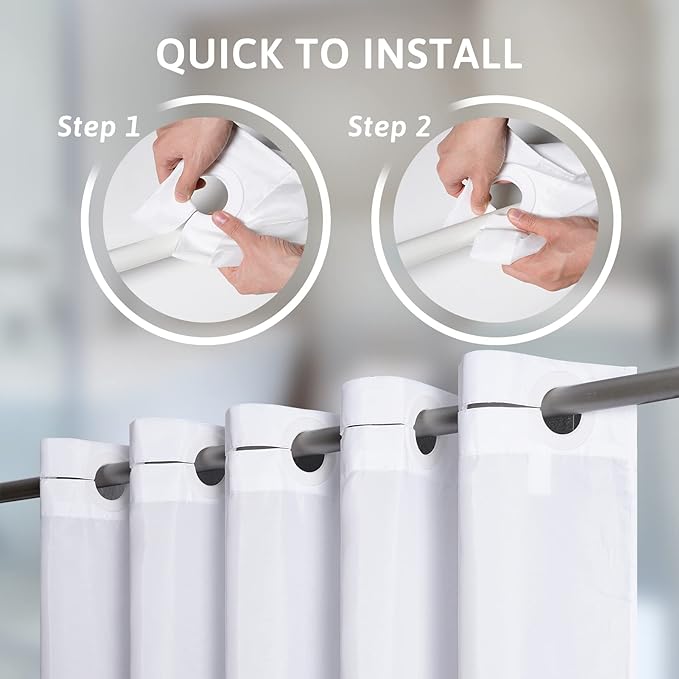 QUICK TO INSTALL

Step 1

Step 2