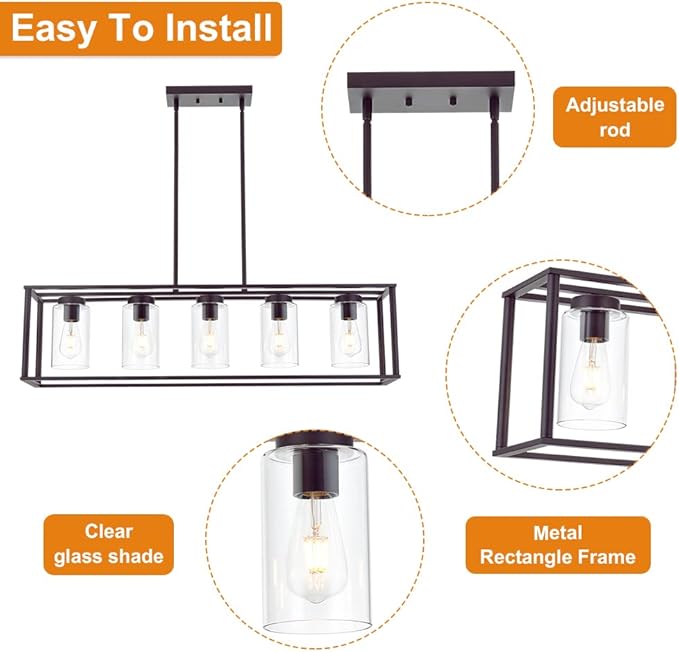 Easy To Install

Adjustable rod

Clear glass shade

Metal Rectangle Frame