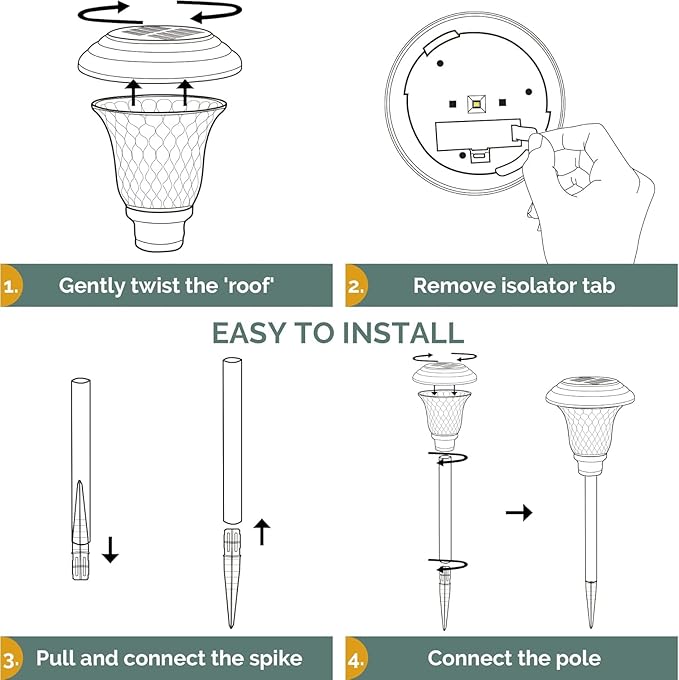 1. Gently twist the 'roof'

2. Remove isolator tab

EASY TO INSTALL

3. Pull and connect the spike

4. Connect the pole