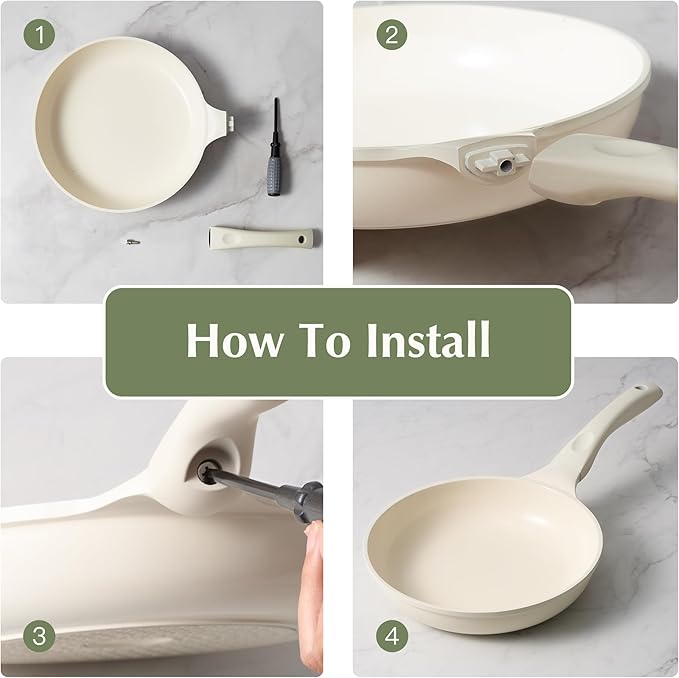 1

2

How To Install

3

4