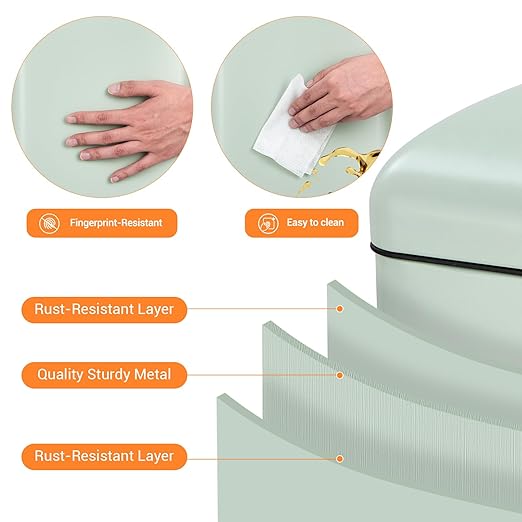 Fingerprint-Resistant

Easy to clean

Rust-Resistant Layer

Quality Sturdy Metal

Rust-Resistant Layer