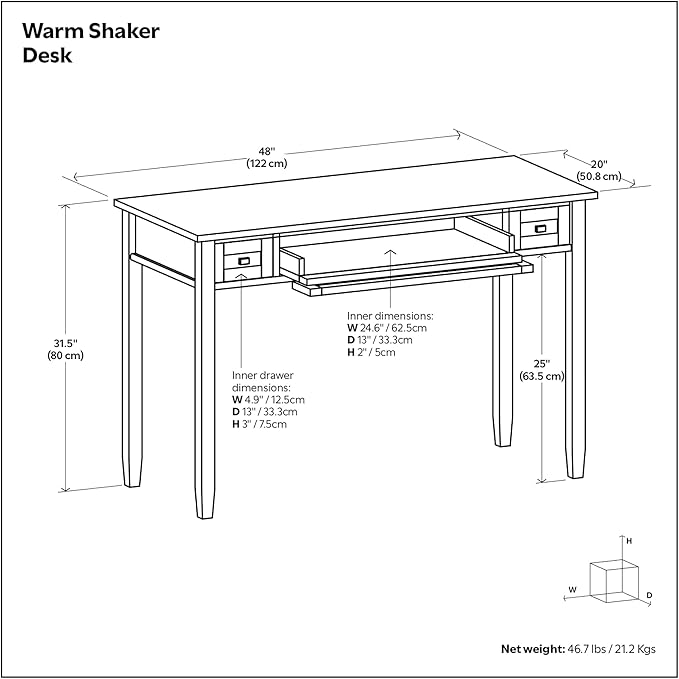 Warm Shaker Desk

48"
(122 cm)

20"
(50.8 cm)

31.5"
(80 cm)

Inner dimensions:
W 24.6" / 62.5cm
D 13" / 33.3cm
H 2" / 5cm

Inner drawer dimensions:
W 4.9" / 12.5cm
D 13" / 33.3cm
H 3" / 7.5cm

25"
(63.5 cm)

H
W
D

Net weight: 46.7 lbs / 21.2 Kgs