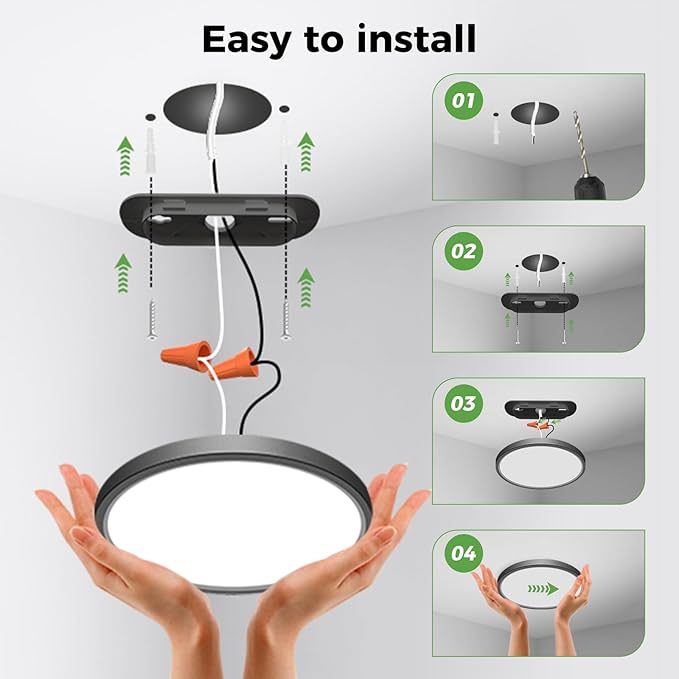 Easy to install

01

02

03

04