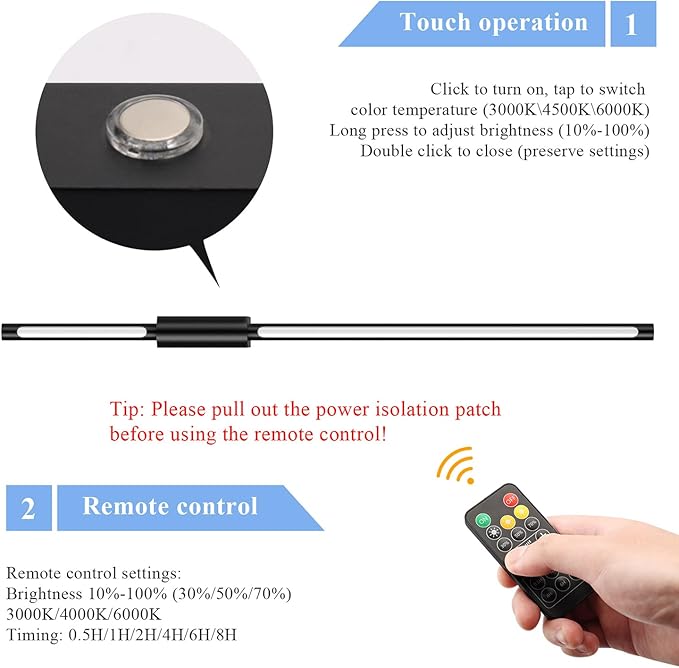 Touch operation 1

Click to turn on, tap to switch color temperature (3000K\4500K\6000K)
Long press to adjust brightness (10%-100%)
Double click to close (preserve settings)

Tip: Please pull out the power isolation patch before using the remote control!

2 Remote control

ON OFF

Remote control settings:
Brightness 10%-100% (30%/50%/70%)
3000K/4000K/6000K
Timing: 0.5H/1H/2H/4H/6H/8H