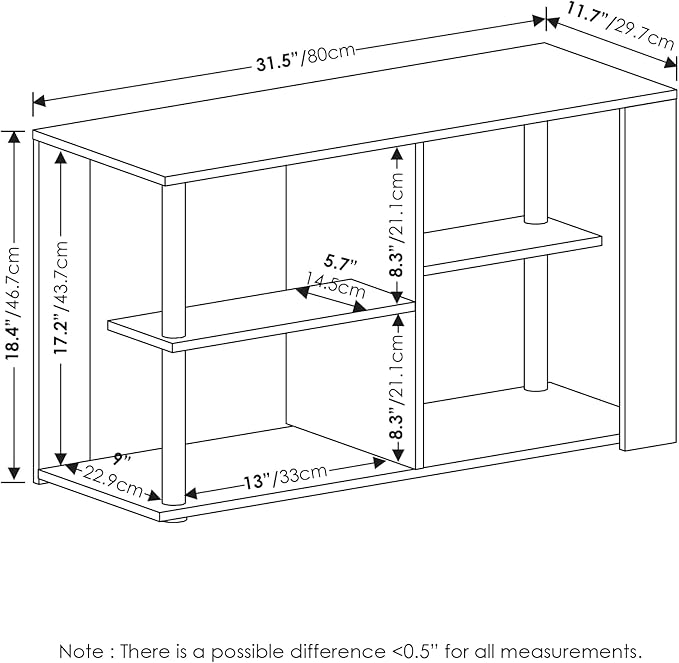 31.5"/80cm

11.7"/29.7cm

18.4"/46.7cm

17.2"/43.7cm

8.3"/21.1cm

5.7"
14.5cm

8.3"/21.1cm

9"
22.9cm

13"/33cm

Note : There is a possible difference <0.5" for all measurements.