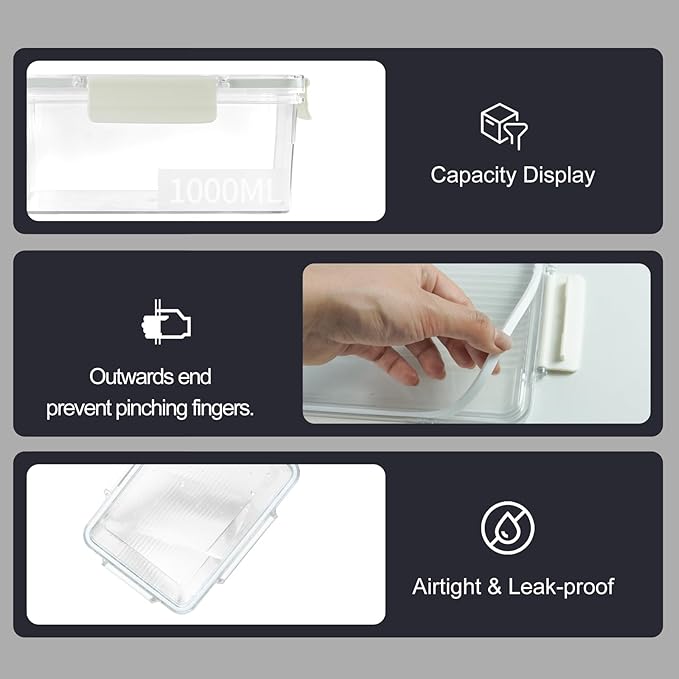 1000ML

Capacity Display

Outwards end prevent pinching fingers.

Airtight & Leak-proof