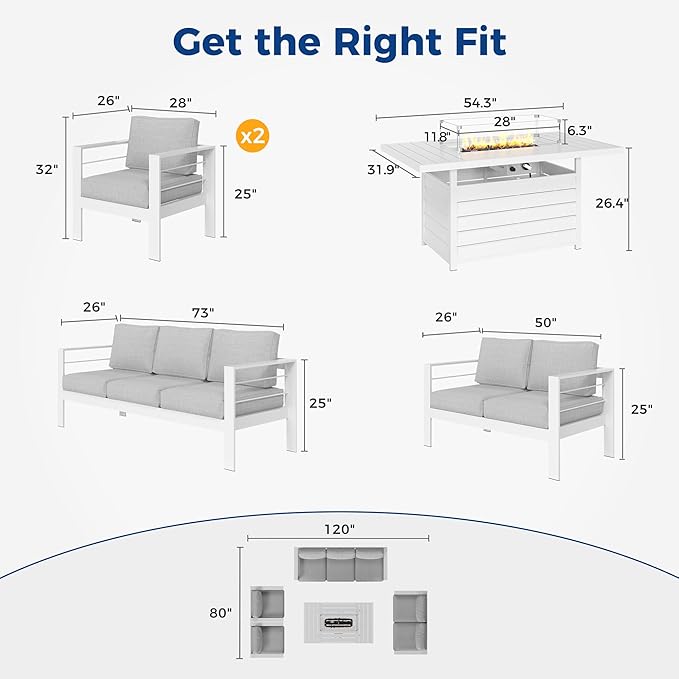 Get the Right Fit

26"
28"
x2
32"
25"

54.3"
28"
11.8"
6.3"
31.9"
26.4"

26"
73"
25"

26"
50"
25"

120"
80"