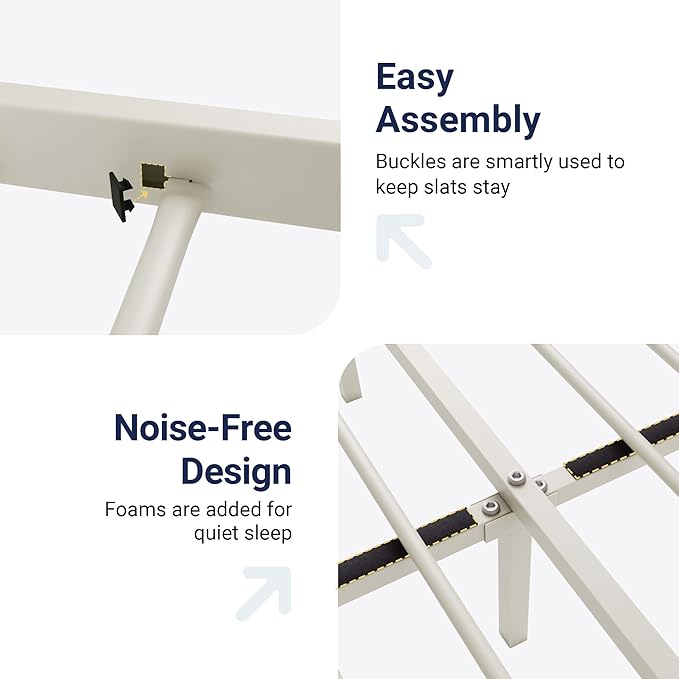 Easy Assembly

Buckles are smartly used to keep slats stay

Noise-Free Design

Foams are added for quiet sleep