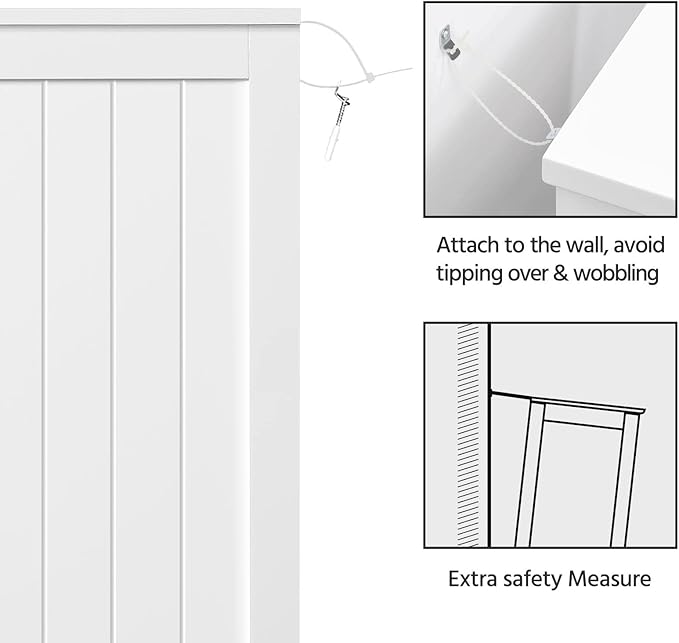 Attach to the wall, avoid tipping over & wobbling

Extra safety Measure