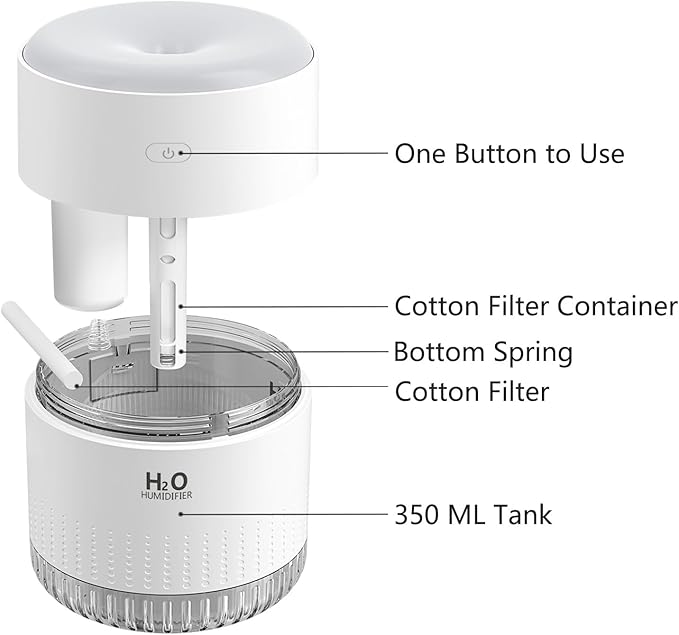 One Button to Use

Cotton Filter Container

Bottom Spring

Cotton Filter

$H_2O$
HUMIDIFIER

350 ML Tank