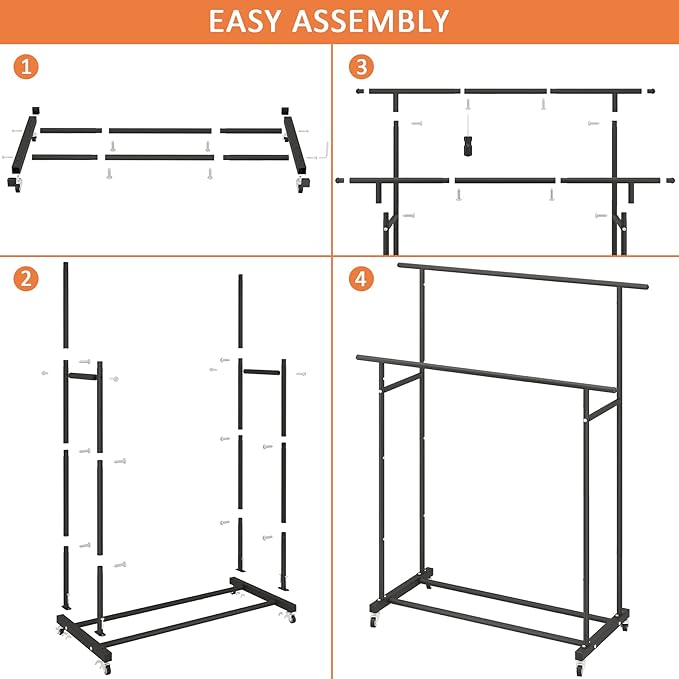 EASY ASSEMBLY

1

3

2

4