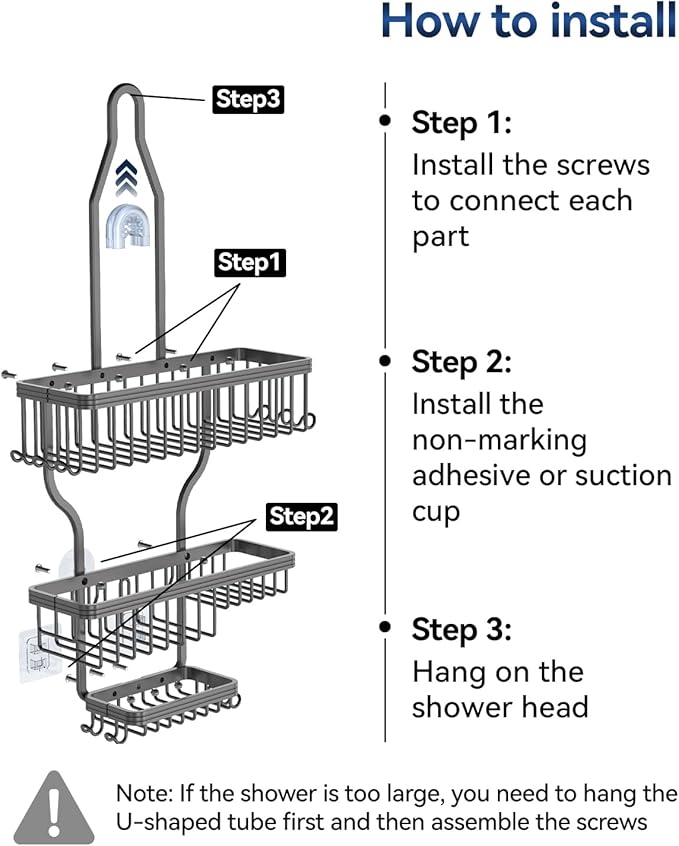 How to install

Step3

Step1

Step2

Step 1:
Install the screws to connect each part

Step 2:
Install the non-marking adhesive or suction cup

Step 3:
Hang on the shower head

Note: If the shower is too large, you need to hang the U-shaped tube first and then assemble the screws