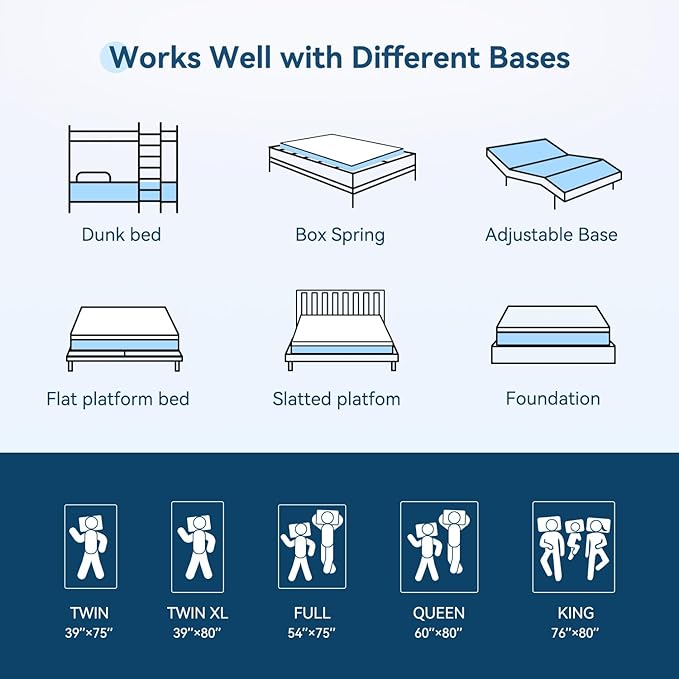 Works Well with Different Bases

Dunk bed

Box Spring

Adjustable Base

Flat platform bed

Slatted platfom

Foundation

TWIN
39"×75"

TWIN XL
39"×80"

FULL
54"×75"

QUEEN
60"×80"

KING
76"×80"