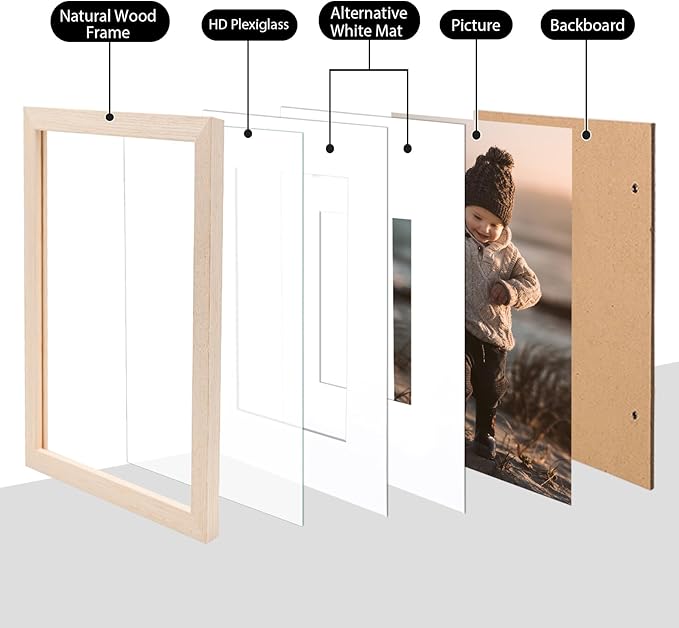 Natural Wood Frame

HD Plexiglass

Alternative White Mat

Picture

Backboard