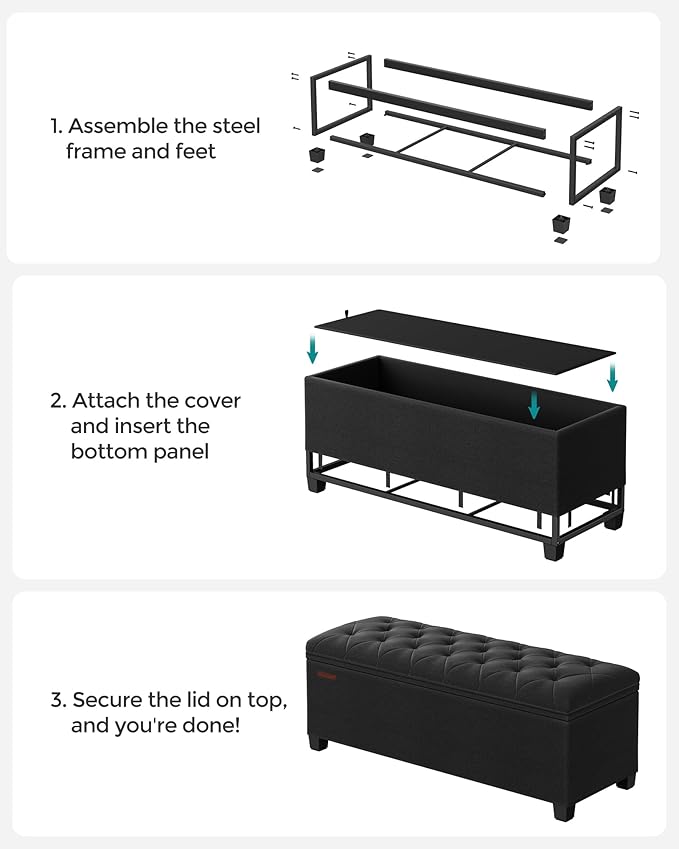 1. Assemble the steel frame and feet

2. Attach the cover and insert the bottom panel

3. Secure the lid on top, and you're done!