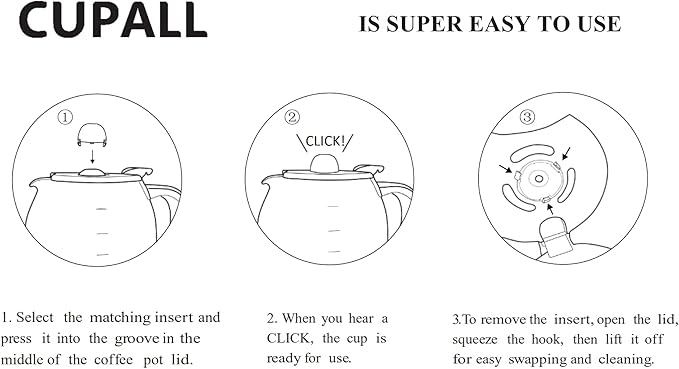 CUPALL

IS SUPER EASY TO USE

①

②

CLICK!

③

1. Select the matching insert and press it into the groove in the middle of the coffee pot lid.

2. When you hear a CLICK, the cup is ready for use.

3.To remove the insert, open the lid, squeeze the hook, then lift it off for easy swapping and cleaning.