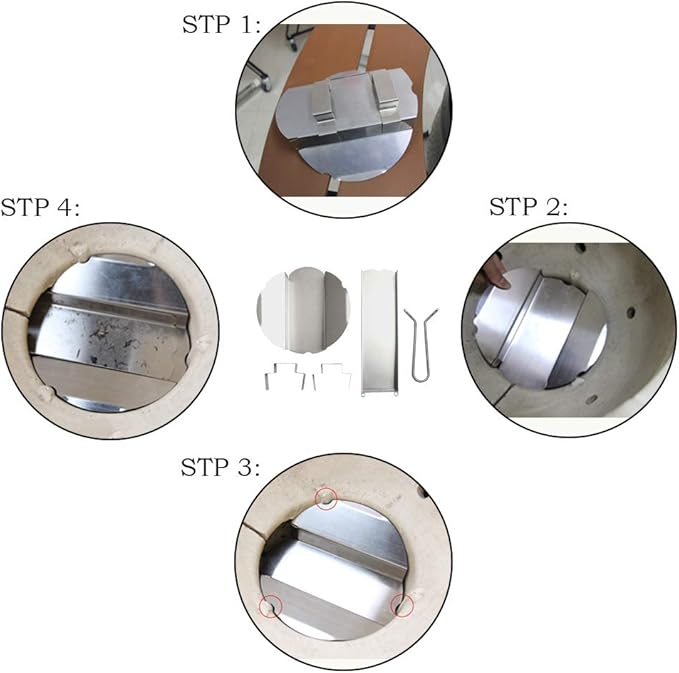 STP 1:

STP 4:

STP 2:

STP 3: