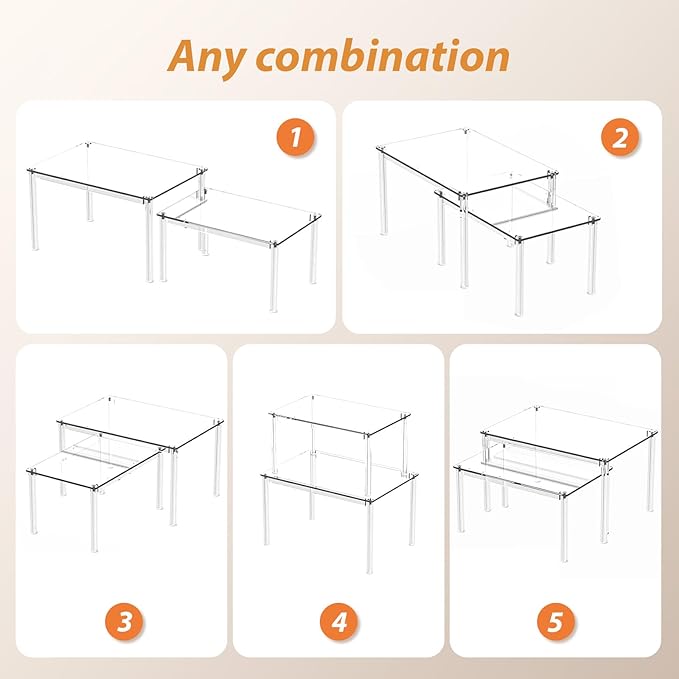 Any combination

1

2

3

4

5