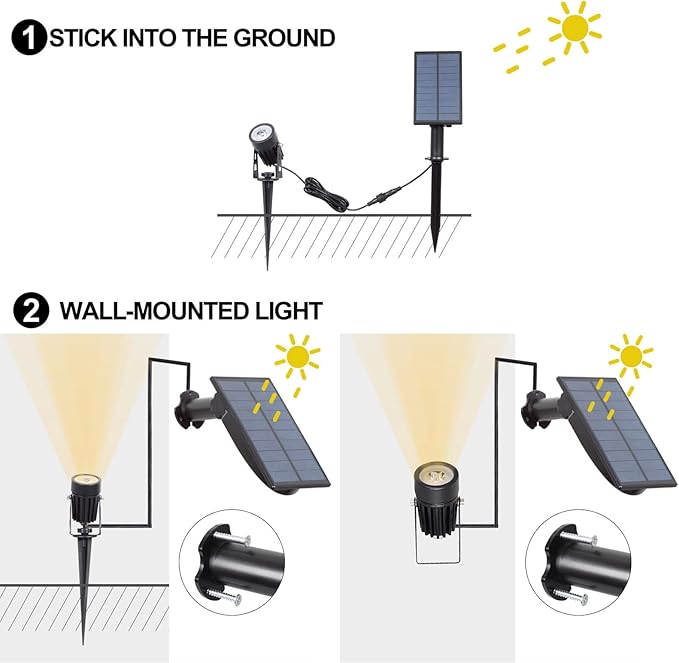 1 STICK INTO THE GROUND

2 WALL-MOUNTED LIGHT