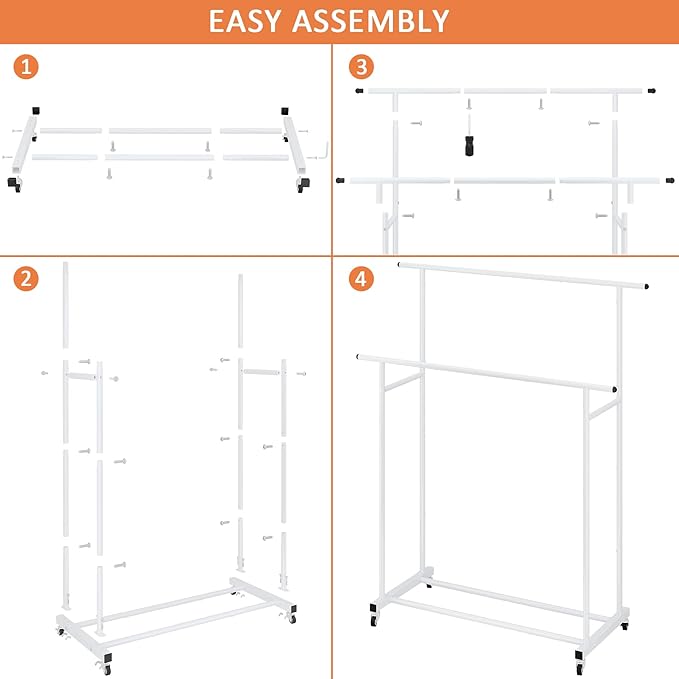 EASY ASSEMBLY

1

3

2

4