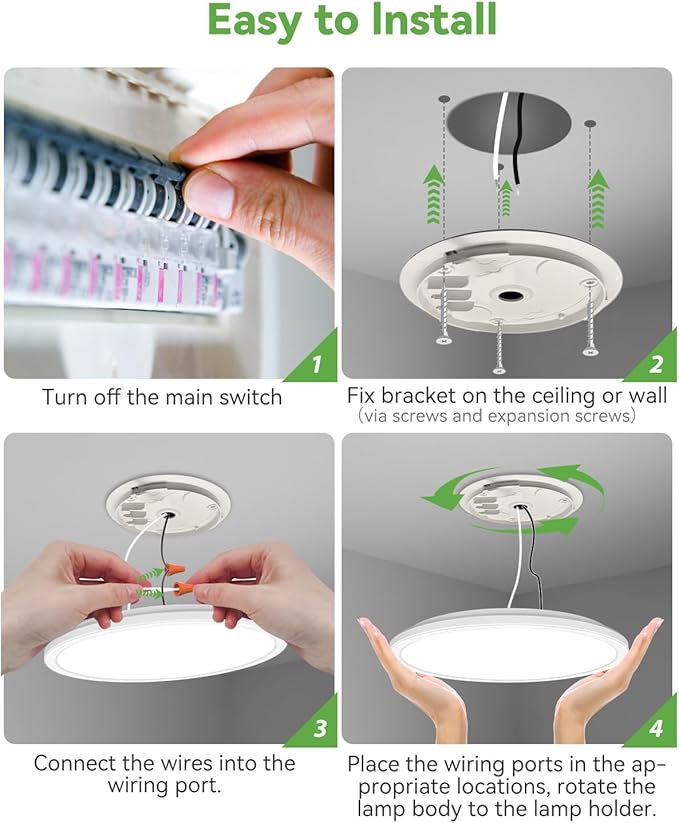 Easy to Install

1

Turn off the main switch

2

Fix bracket on the ceiling or wall
(via screws and expansion screws)

3

Connect the wires into the wiring port.

4

Place the wiring ports in the appropriate locations, rotate the lamp body to the lamp holder.