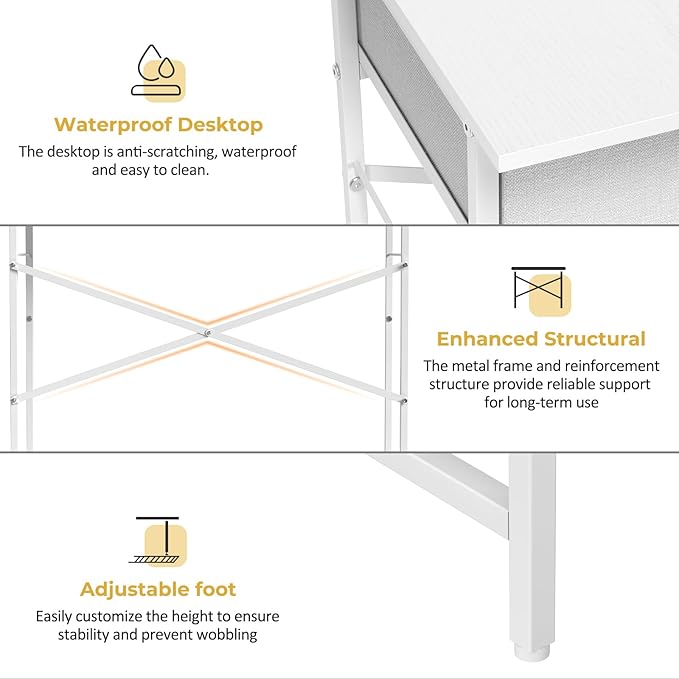 Waterproof Desktop

The desktop is anti-scratching, waterproof and easy to clean.

Enhanced Structural

The metal frame and reinforcement structure provide reliable support for long-term use

Adjustable foot

Easily customize the height to ensure stability and prevent wobbling