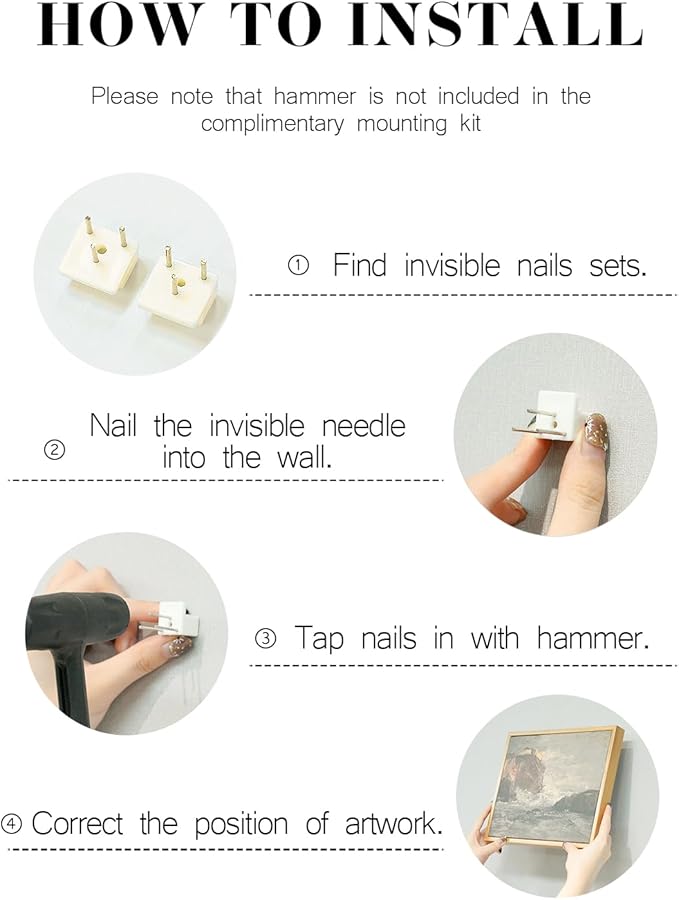 HOW TO INSTALL

Please note that hammer is not included in the complimentary mounting kit

① Find invisible nails sets.

② Nail the invisible needle into the wall.

③ Tap nails in with hammer.

④ Correct the position of artwork.