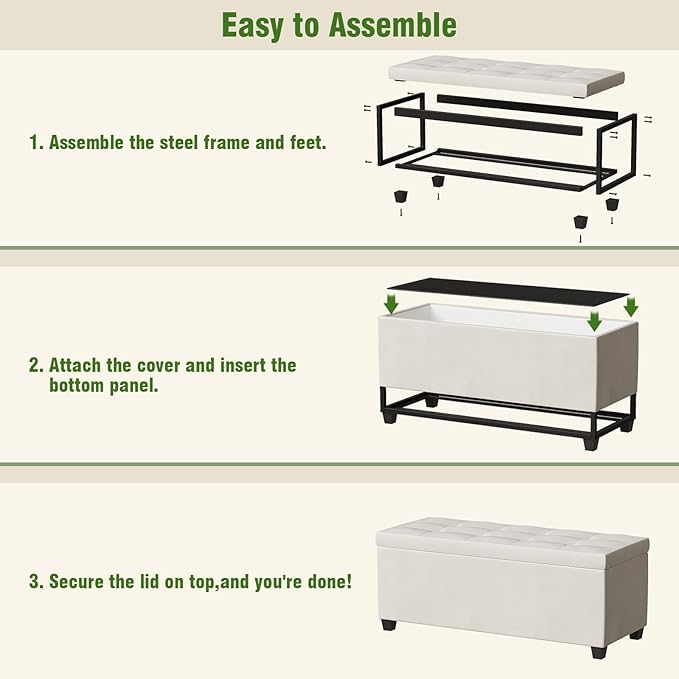 Easy to Assemble

1. Assemble the steel frame and feet.

2. Attach the cover and insert the bottom panel.

3. Secure the lid on top,and you're done!