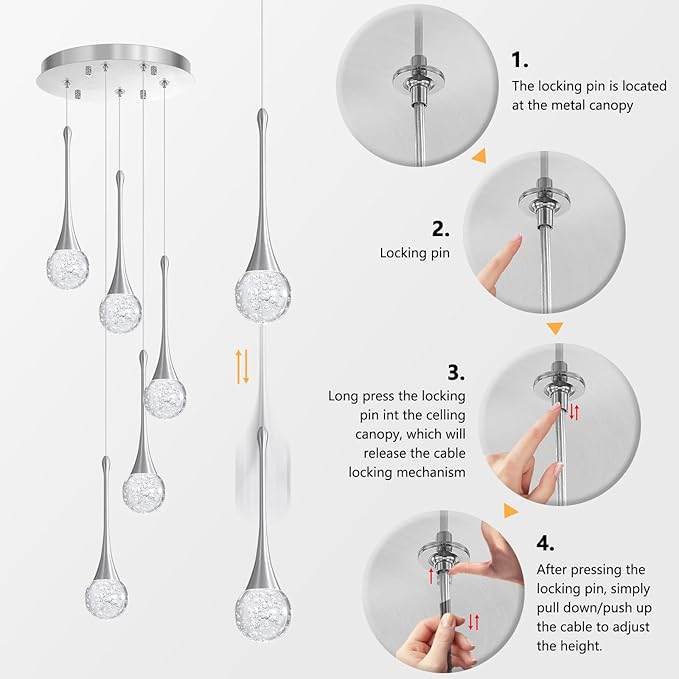 1.
The locking pin is located at the metal canopy

2.
Locking pin

3.
Long press the locking pin int the celling canopy, which will release the cable locking mechanism

4.
After pressing the locking pin, simply pull down/push up the cable to adjust the height.