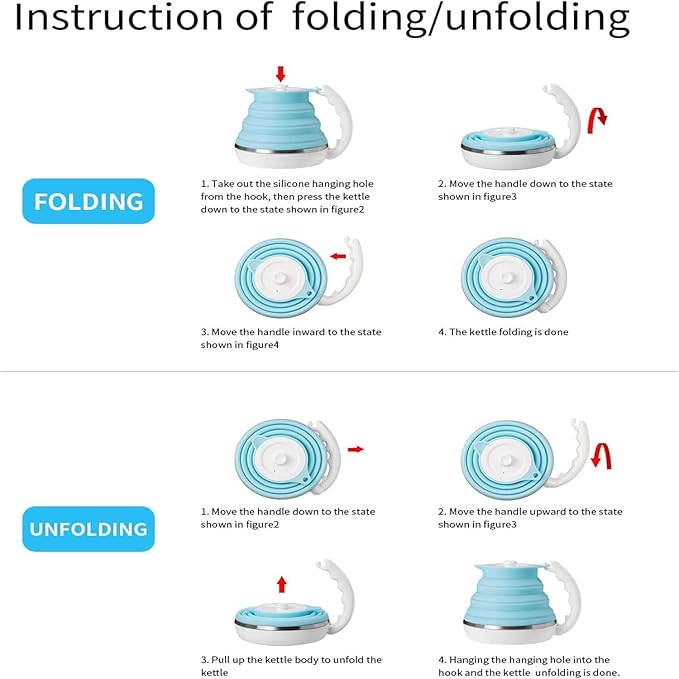 Instruction of folding/unfolding

FOLDING

1. Take out the silicone hanging hole from the hook, then press the kettle down to the state shown in figure2

2. Move the handle down to the state shown in figure3

3. Move the handle inward to the state shown in figure4

4. The kettle folding is done

UNFOLDING

1. Move the handle down to the state shown in figure2

2. Move the handle upward to the state shown in figure3

3. Pull up the kettle body to unfold the kettle

4. Hanging the hanging hole into the hook and the kettle unfolding is done.