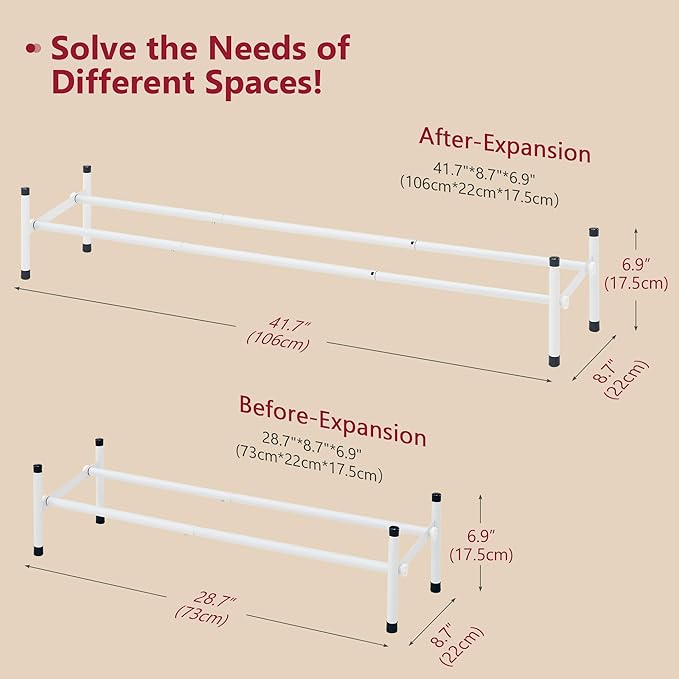 • Solve the Needs of Different Spaces!

After-Expansion
41.7"*8.7"*6.9"
(106cm*22cm*17.5cm)

6.9"
(17.5cm)

41.7"
(106cm)

8.7"
(22cm)

Before-Expansion
28.7"*8.7"*6.9"
(73cm*22cm*17.5cm)

6.9"
(17.5cm)

28.7"
(73cm)

8.7"
(22cm)